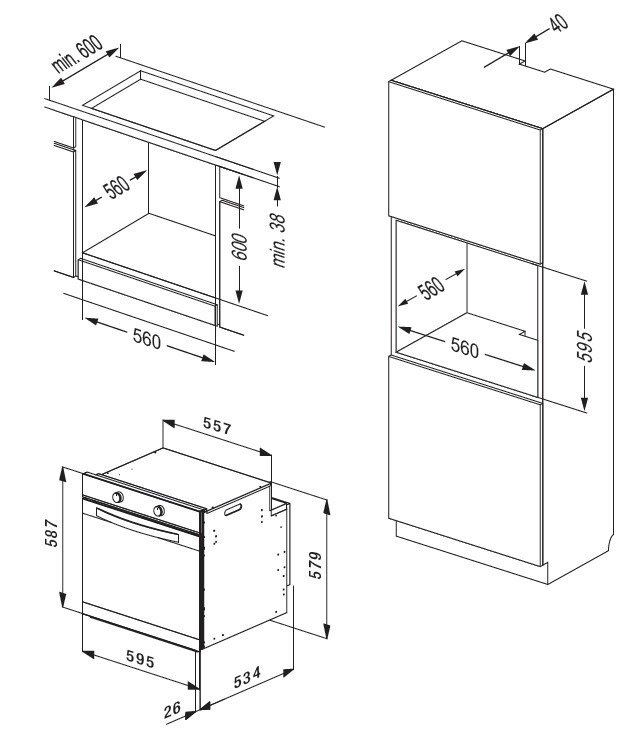 min. 600
560
600
min. 38
560
40
560
560
595
557
587
579
595
534
26